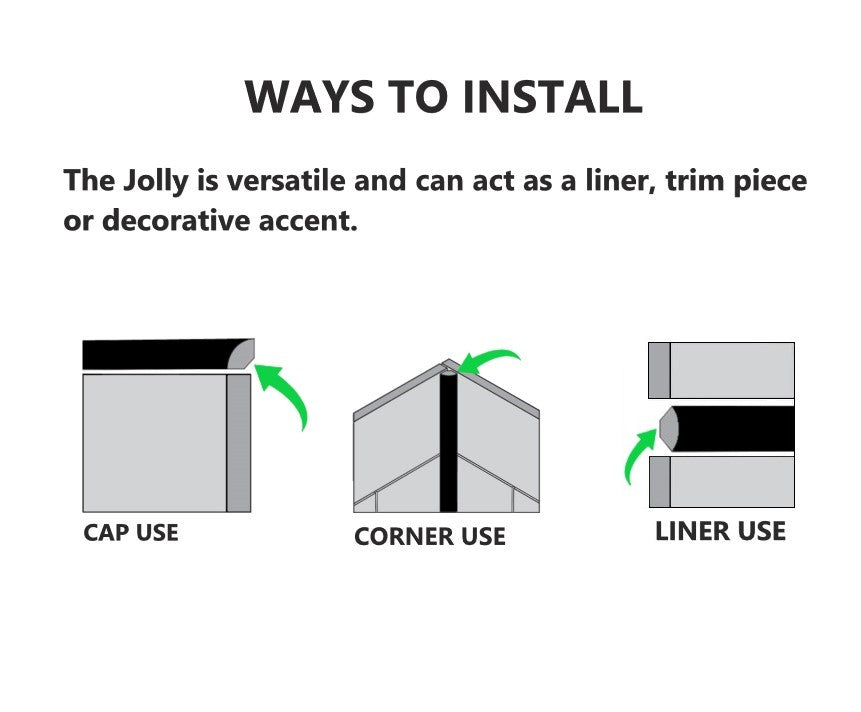 WAYS TO INSTALL

The Jolly is versatile and can act as a liner, trim piece or decorative accent.

CAP USE

CORNER USE

LINER USE